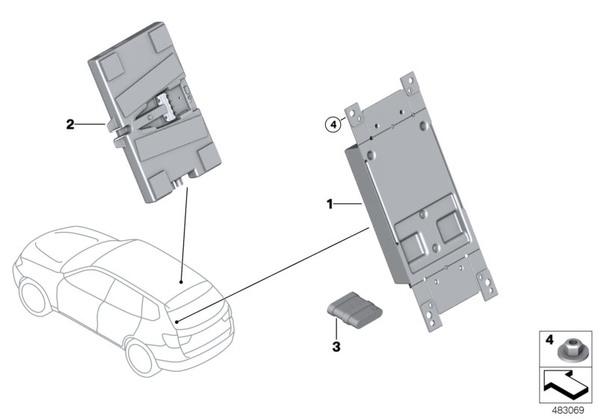 2
4
1
3
4
483069