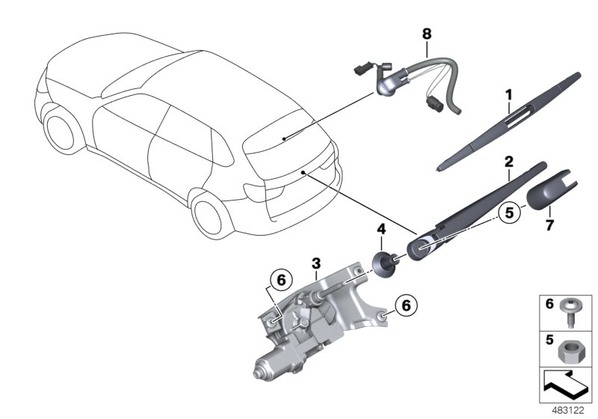 8
1
2
5
7
4
3
6
6
6
5
483122