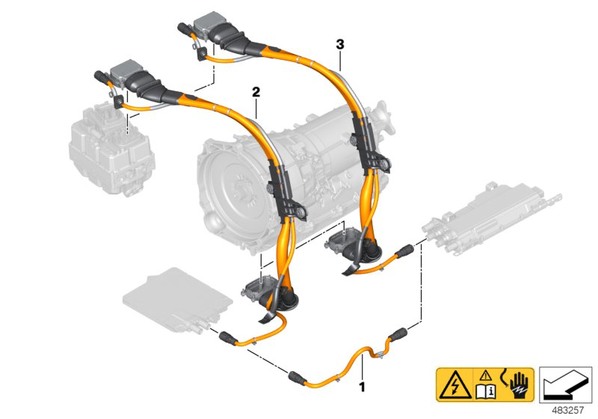 3
2
1
483257