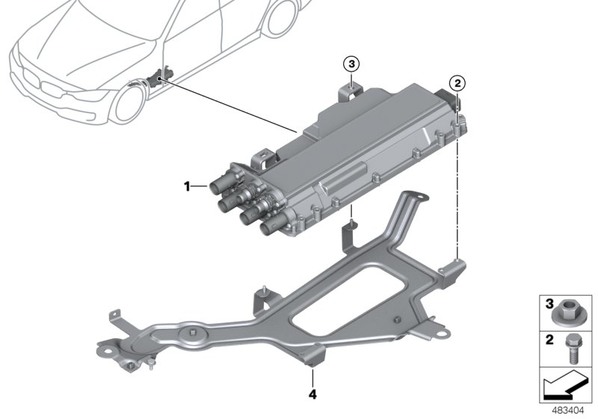 3
2
1
4
3
2
483404