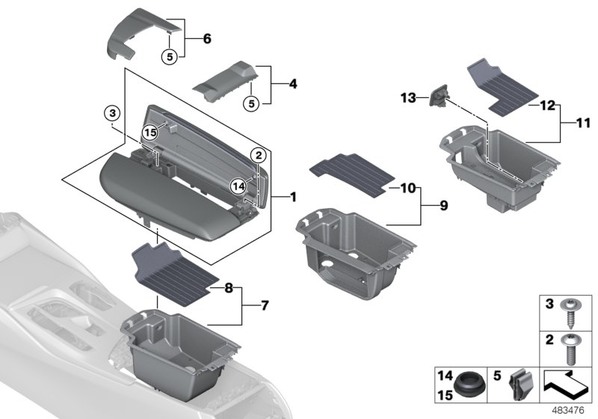 6
5
4
5
3
15
2
14
1
13
12
11
10
9
8
7
3
2
14
15
5
483476