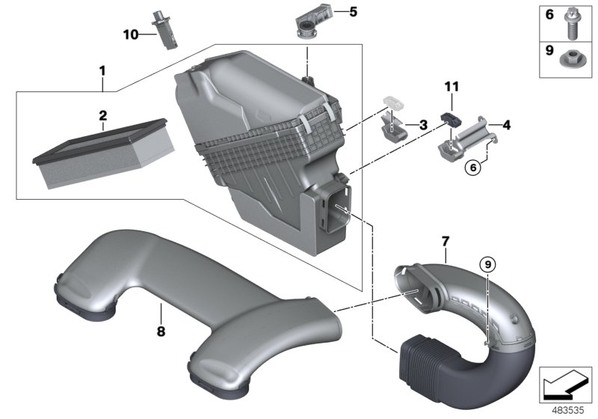 10
5
6
9
1
2
11
3
4
6
7
9
8
483535