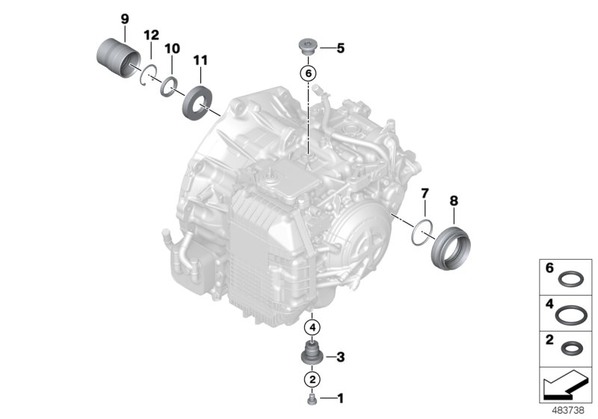 9
12
10
11
5
6
7
8
4
3
2
1
6
4
2
483738