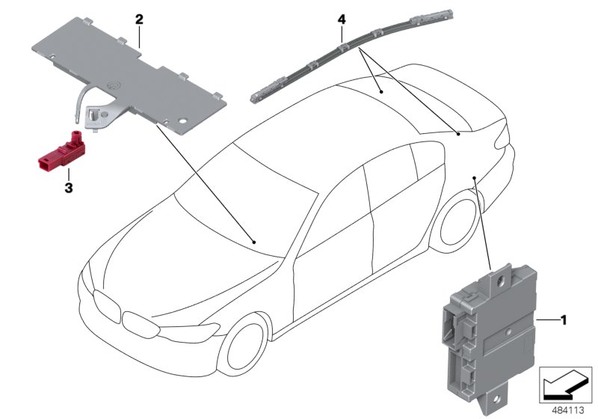 2
4
3
1
484113