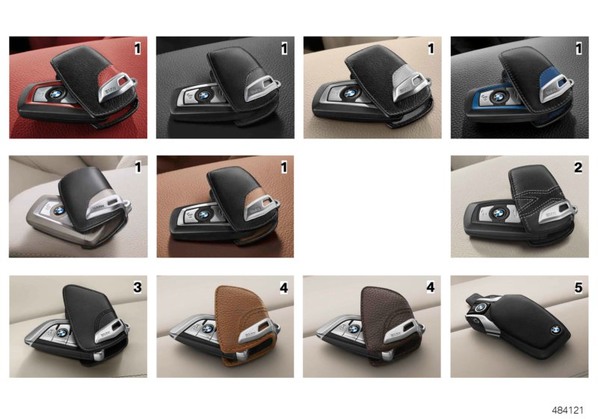 1
1
1
1
1
1
2
3
4
4
5
484121