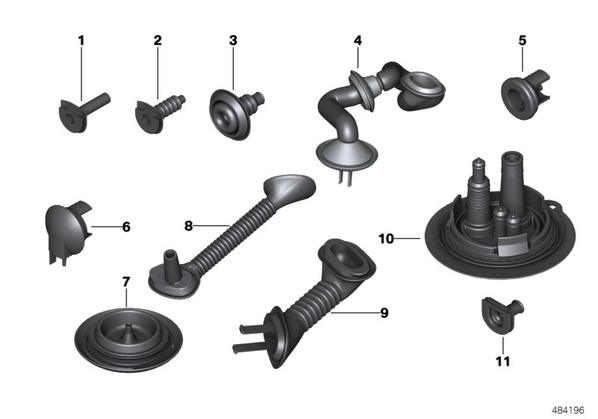 1
2
3
4
5
6
8
10
7
9
11
484196