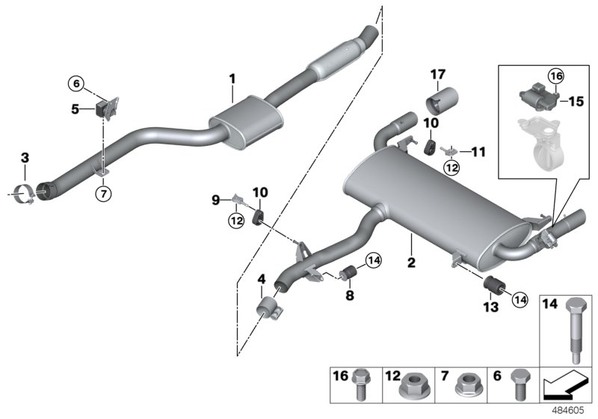 6
5
1
3
7
17
16
15
10
11
12
9
10
12
2
14
4
8
13
14
14
16
12
7
6
484605