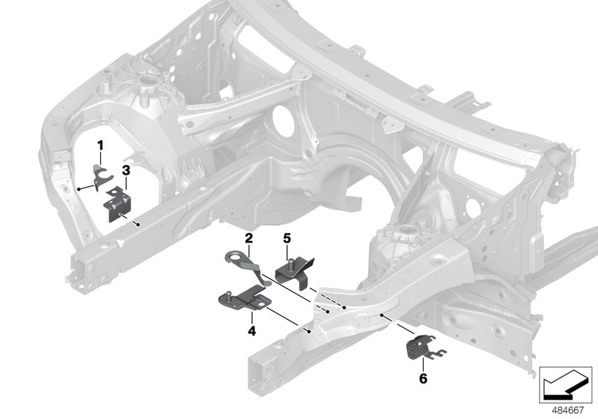 1
3
2
5
4
6
484667