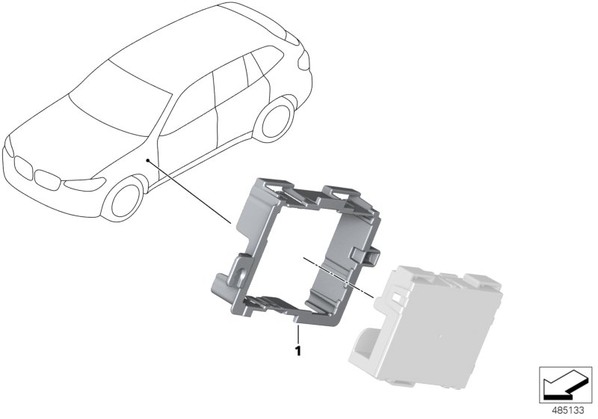 1

485133