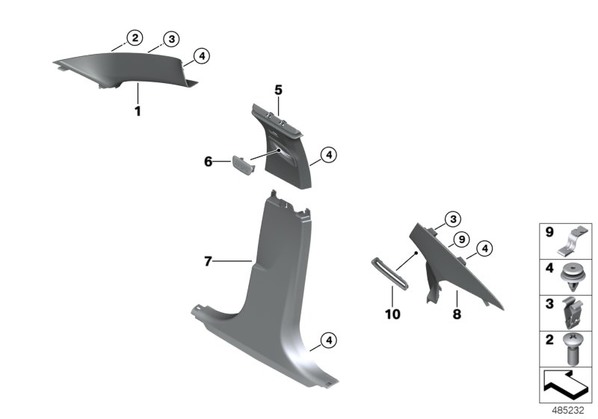 2
3
4
1
5
6
4
7
4
3
9
4
10
8
9
4
3
2
485232