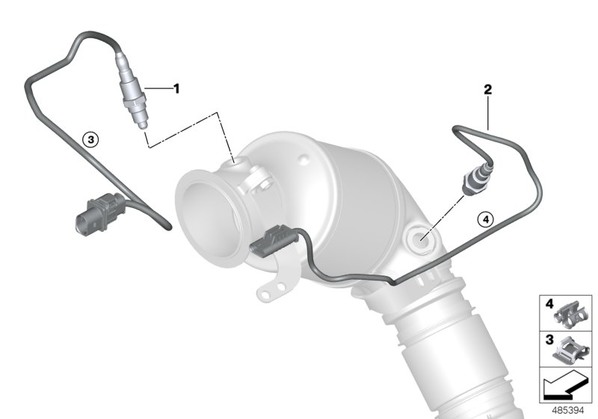 1
2
3
4
4
3
485394