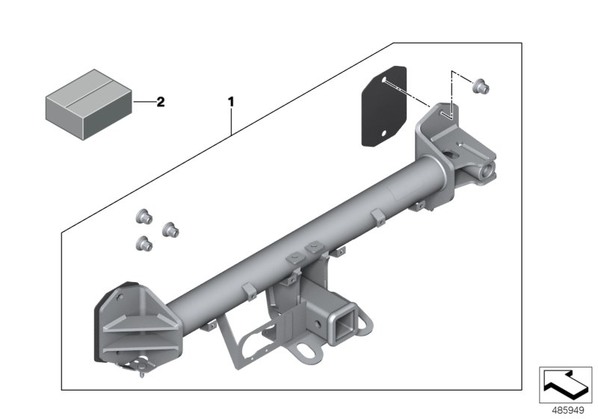 2

1

485949