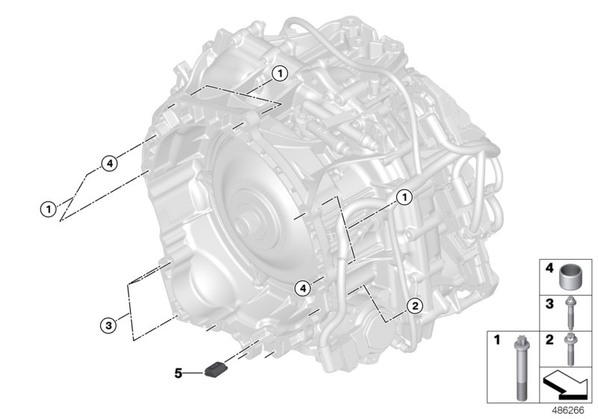 1
4
1
1
4
3
2
5
4
3
1
2
486266