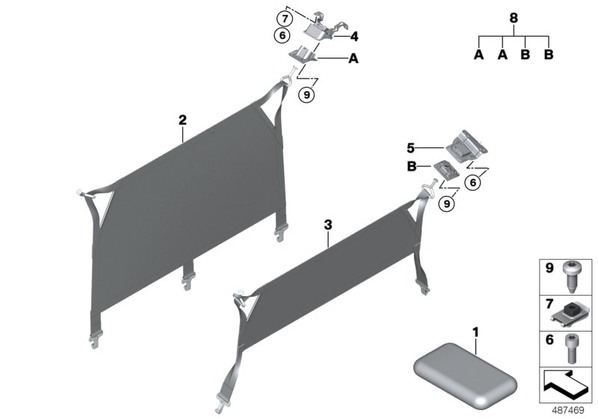 7
6
4
A
9
8
A A B B
2
5
B
6
9
3
9
7
6
1
487469