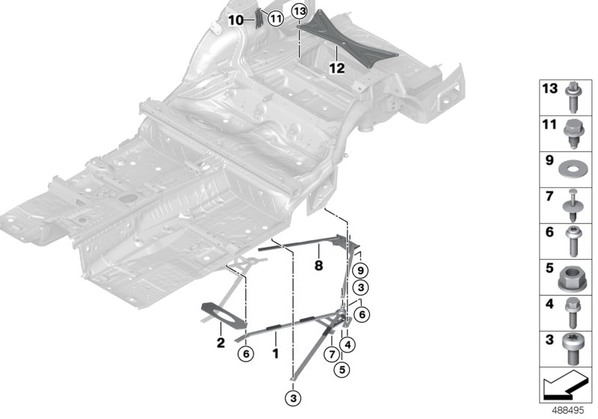 10
11
13
12
8
9
3
6
2
6
1
7
4
5
3
13
11
9
7
6
5
4
3
488495