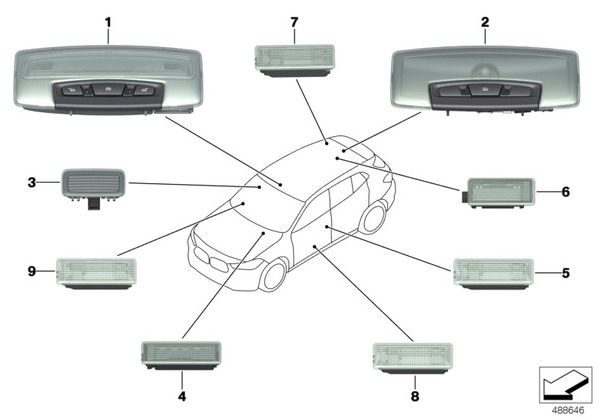 1
7
2
3
6
9
5
4
8
488646