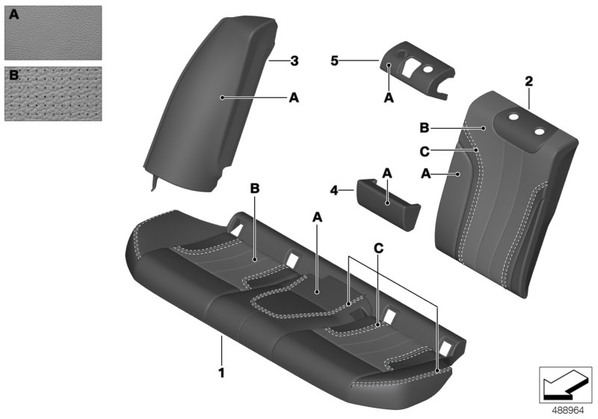 A
B
3
A
5
A
2
B
C
A
A
4
B
A
C
1
488964