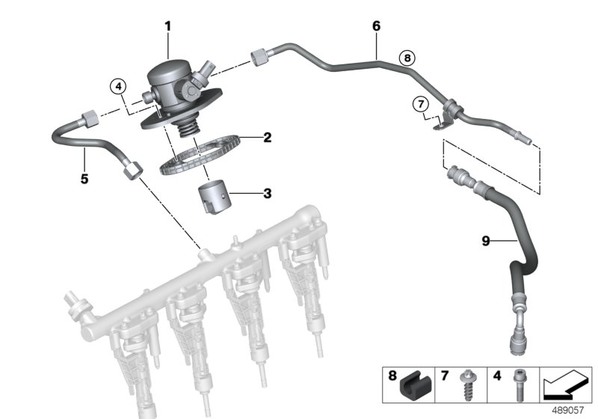 1
6
8
4
7
2
5
3
9
8
7
4
489057