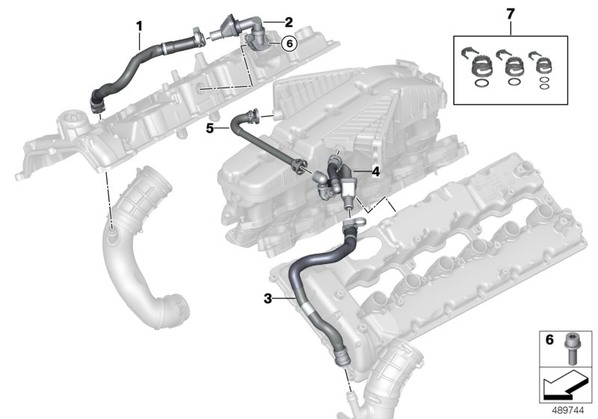 1
2
6
7
5
4
3
6
489744