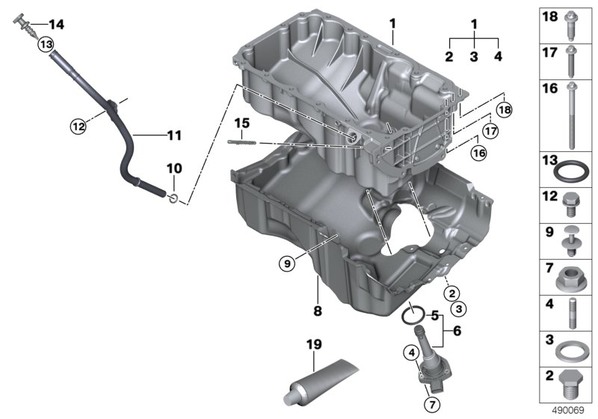 14
13
12
11
10
15
1
1
2 3 4
18
17
16
9
8
2
3
5
6
4
7
19
18
17
16
13
12
9
7
4
3
2
490069