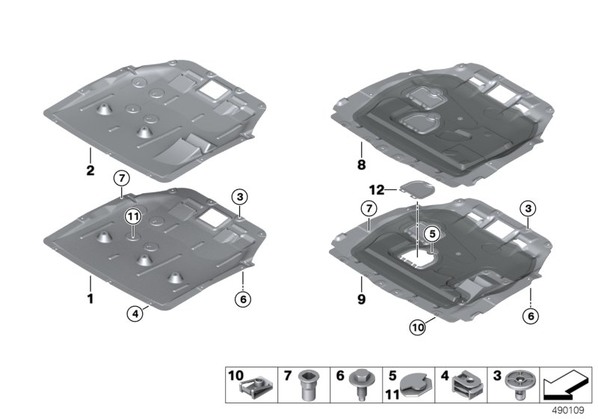 2
7
3
11
1
4
6
8
12
7
3
5
9
10
6
10
7
6
5
11
4
3
490109