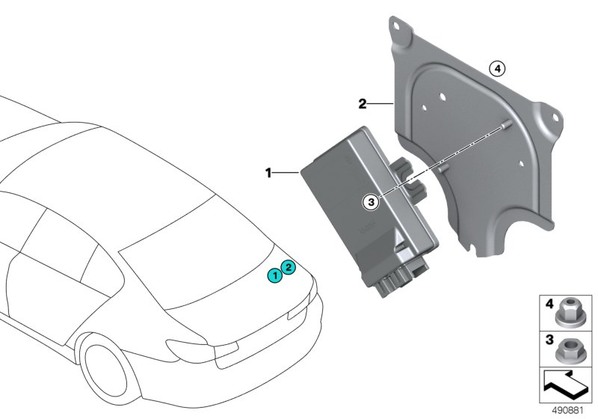 4
2
1
3
1 2
4
3
490881