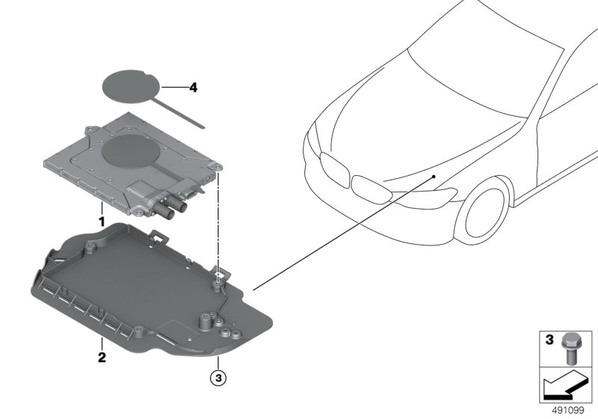 4

1

2

3

3

491099