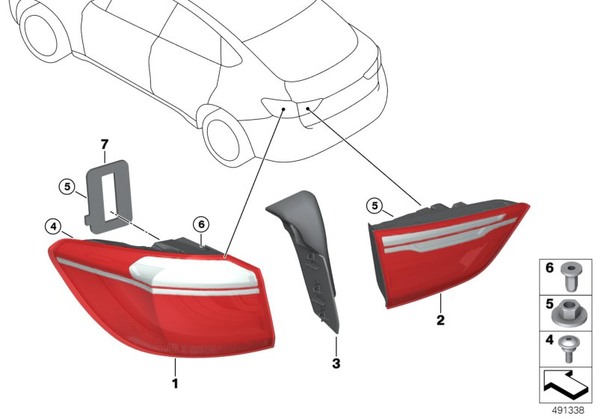 7
5
4
6
5
1
3
2
6
5
4
491338