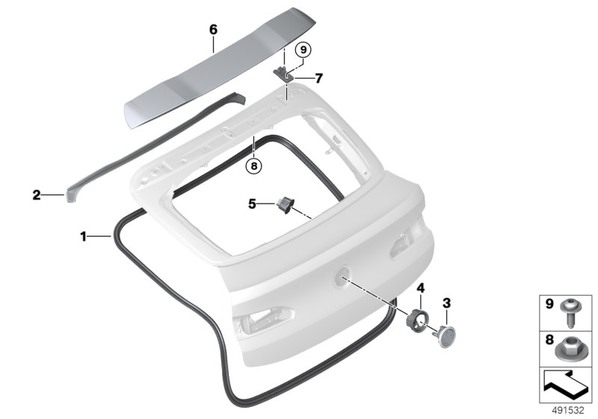 6
9
7
8
2
5
1
4
3
9
8
491532