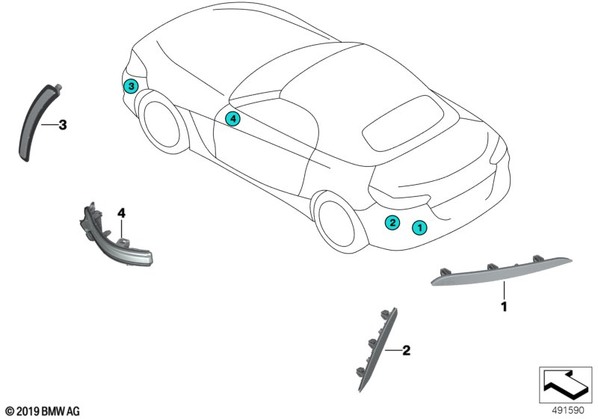 3
4
2
1
3
4
1
2
© 2019 BMW AG
491590