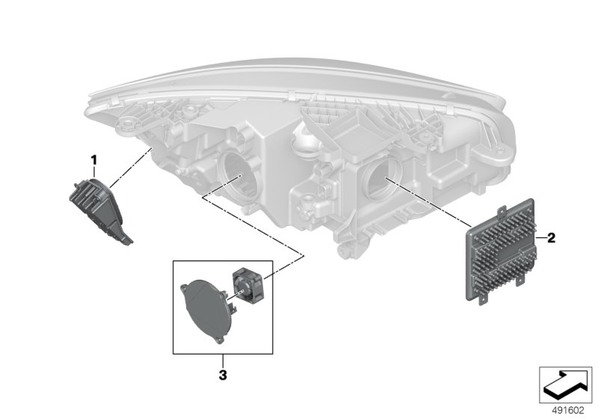 1
2
3
491602