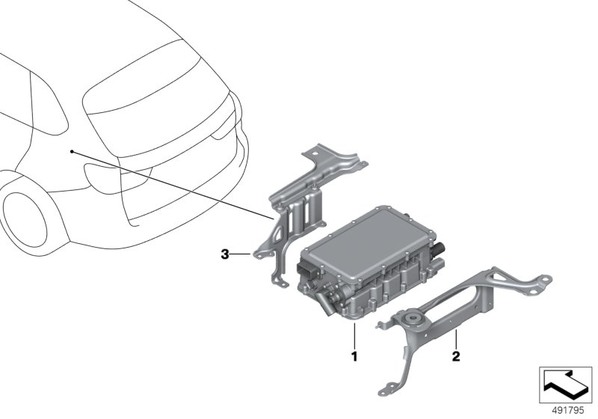 3
1
2
491795