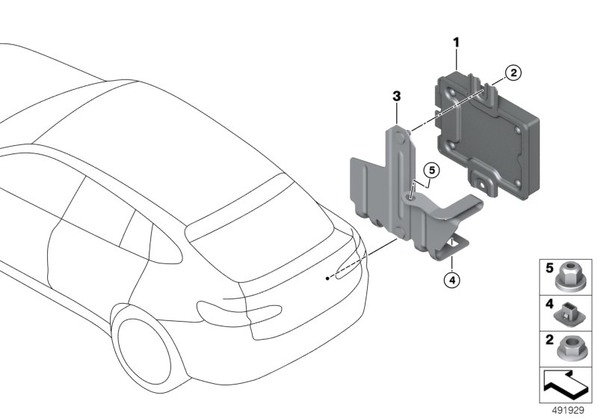 1
2
3
5
4
5
4
2
491929