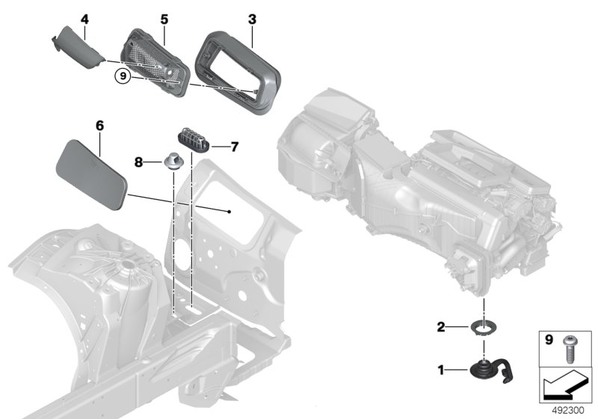 4
5
3
9
6
7
8
2
1
9
492300