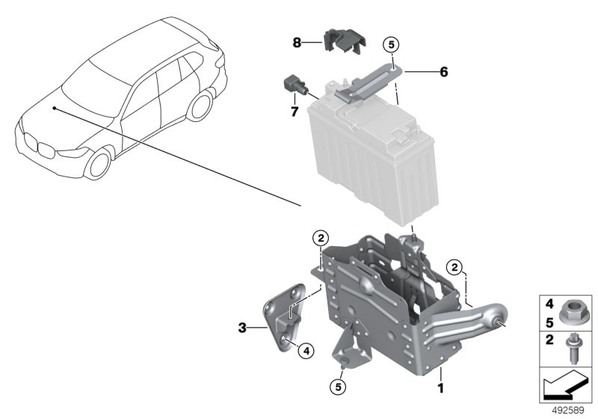 8
5
6
7
2
2
3
4
5
1
4
5
2
492589