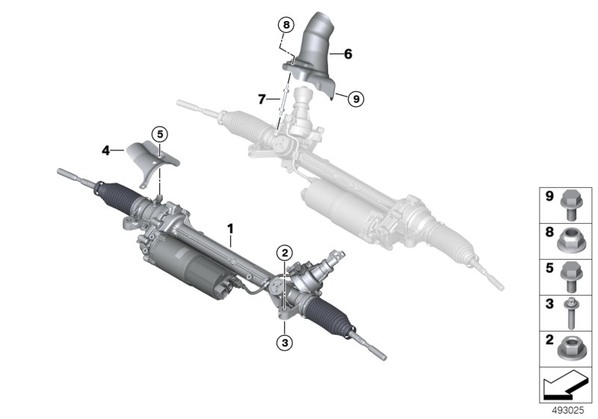 8
6
7
9
5
4
1
2
3
9
8
5
3
2
493025