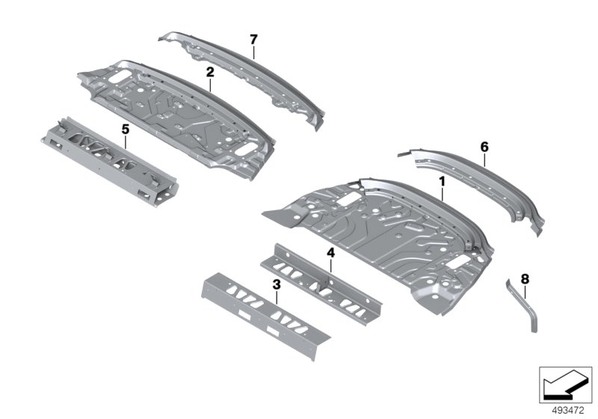 7
2
5
6
1
4
3
8
493472