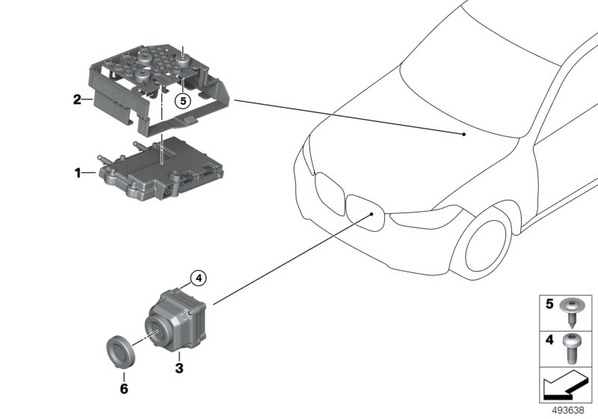 2
5
1
4
3
6
5
4
493638