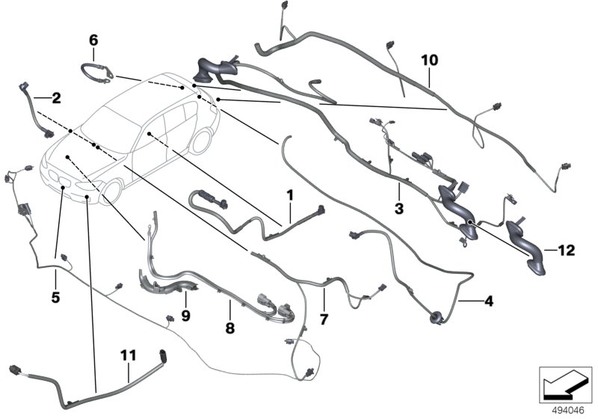 6
2
10
1
3
12
5
9
8
7
4
11
494046