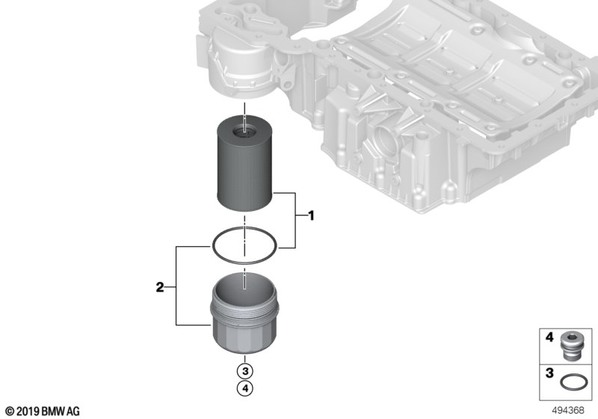 1
2
3
4
4
3
© 2019 BMW AG
494368