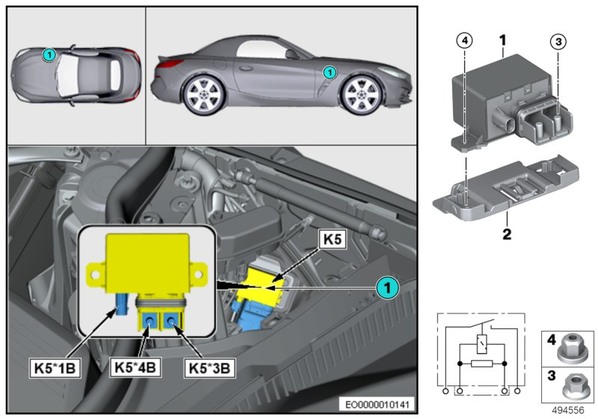 1

1

K5

1

K5*1B

K5*4B

K5*3B

EO0000010141

4

1

3

2

4

3

494556