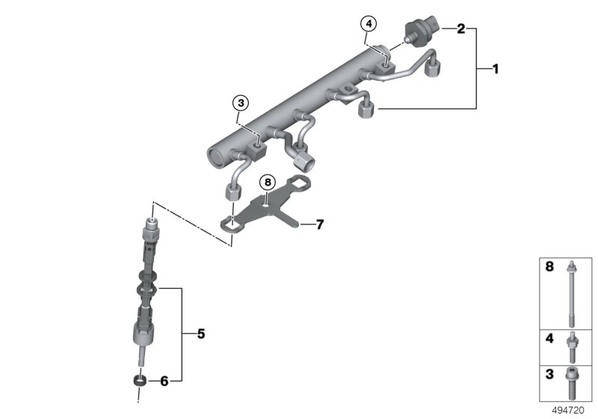 4
2
1
3
8
7
5
6
8
4
3
494720