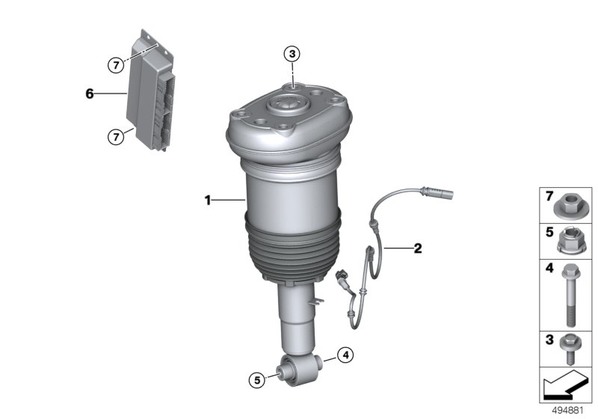 7
6
7
3
1
2
4
5
7
5
4
3
494881