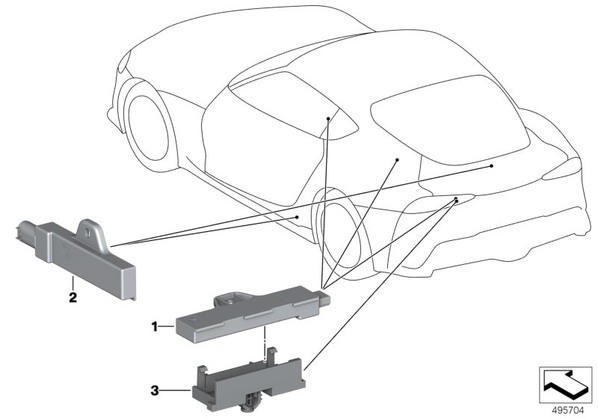 2
1
3
495704