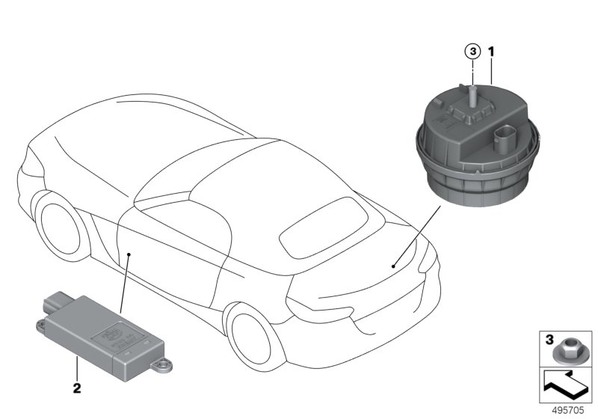 3
1
2
3
495705