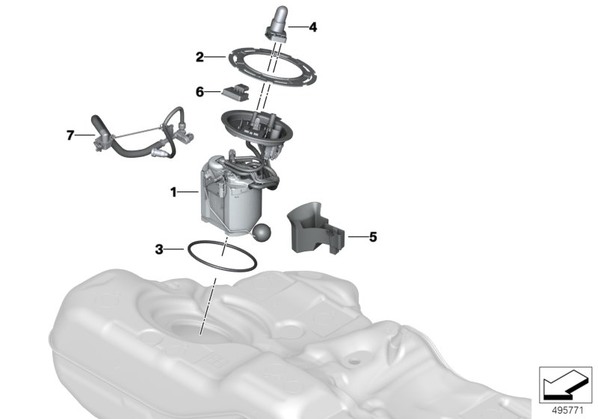 4
2
6
7
1
5
3
495771