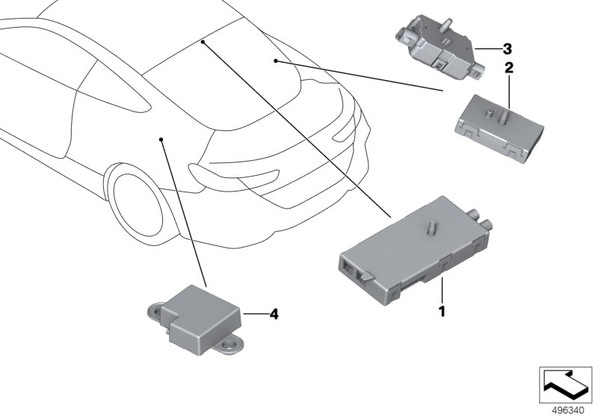 3
2
1
4
496340