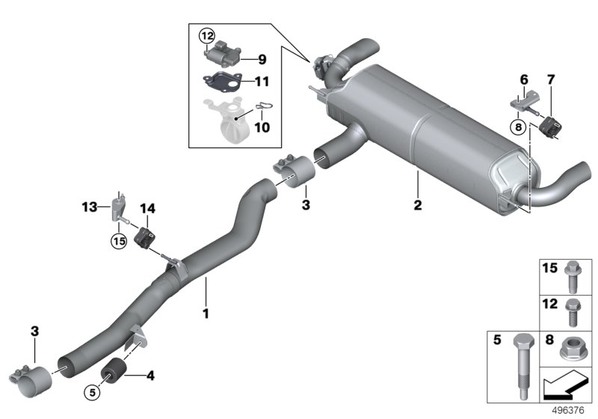 12
9
11
10
6
7
8
3
2
13
14
15
1
3
4
5
15
12
5
8
496376