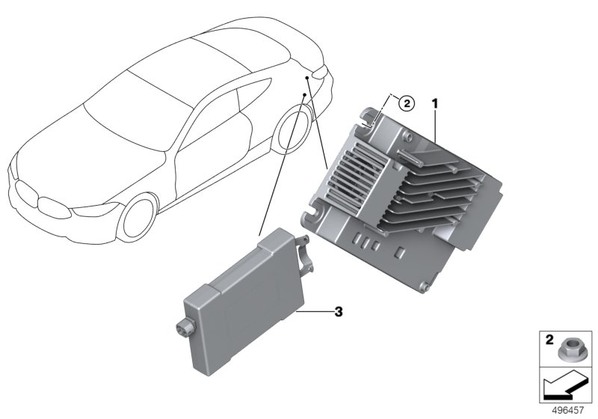 2
1
3
2
496457