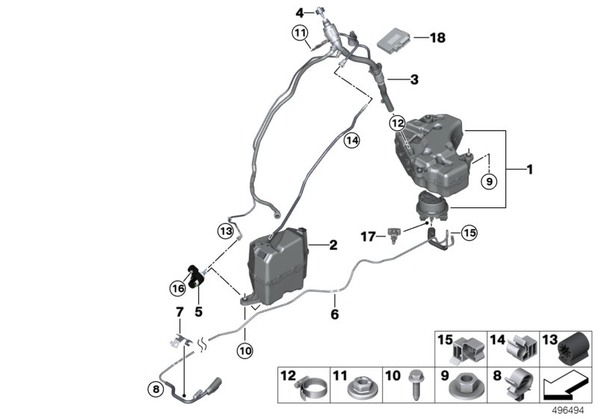 4
11
18
3
12
14
1
9
13
2
17
15
16
5
6
7
10
8
15
14
13
12
11
10
9
8
496494